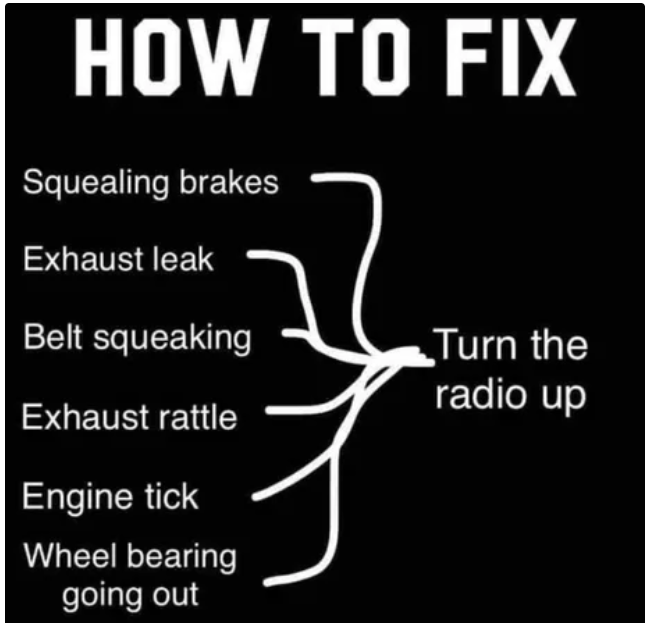 HOW TO FIX

Squealing brakes

Exhaust leak

Belt squeaking

Exhaust rattle

Engine tick

Wheel bearing going out

Turn the radio up